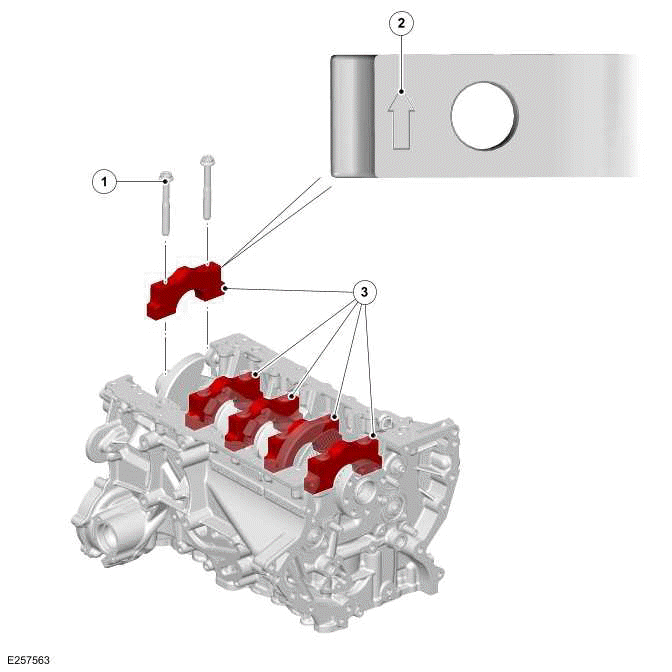 2

1

3

E257563